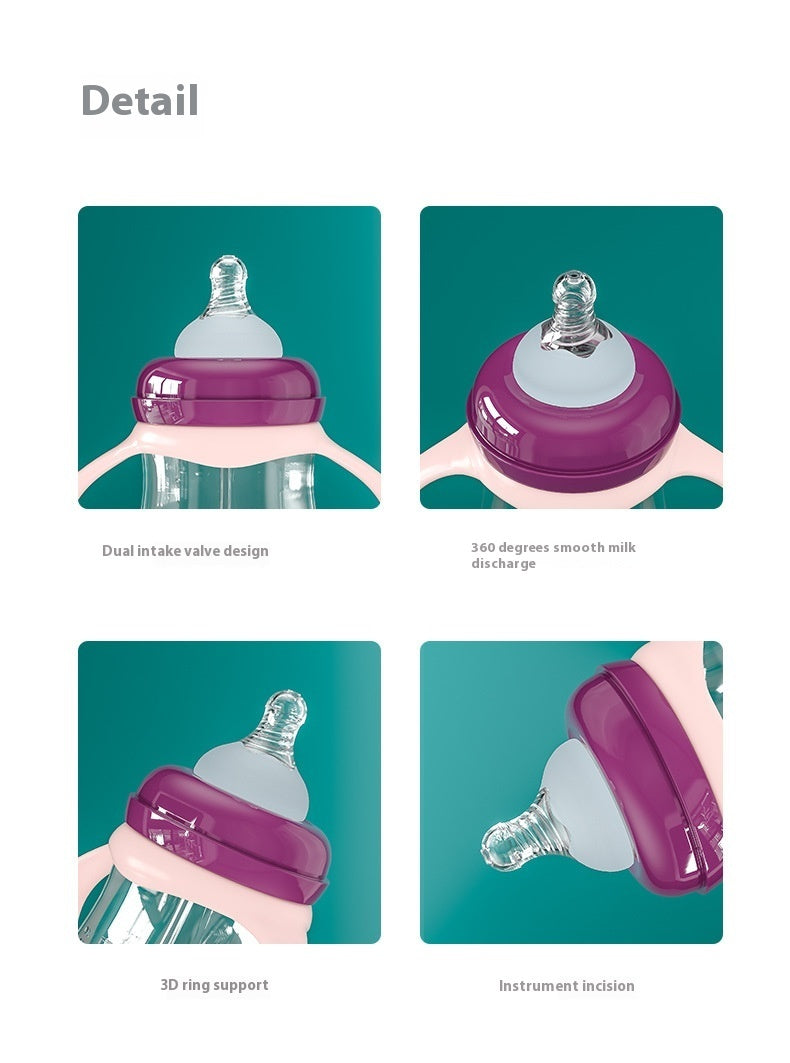 Detail

Dual intake valve design

360 degrees smooth milk discharge

3D ring support

Instrument incision